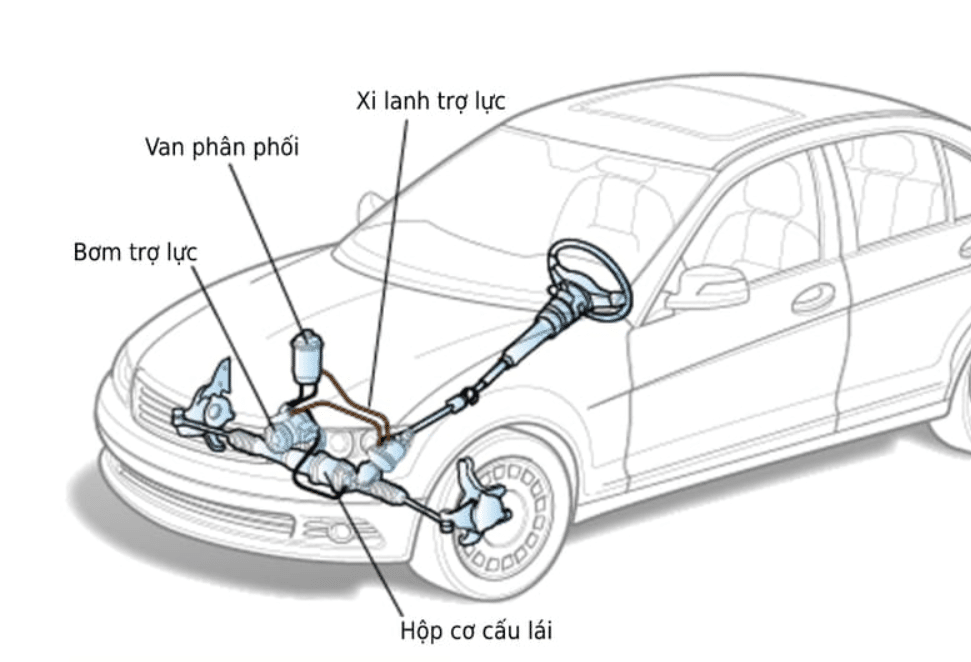 Xi lanh trợ lực
Van phân phối
Bơm trợ lực
Hộp cơ cấu lái